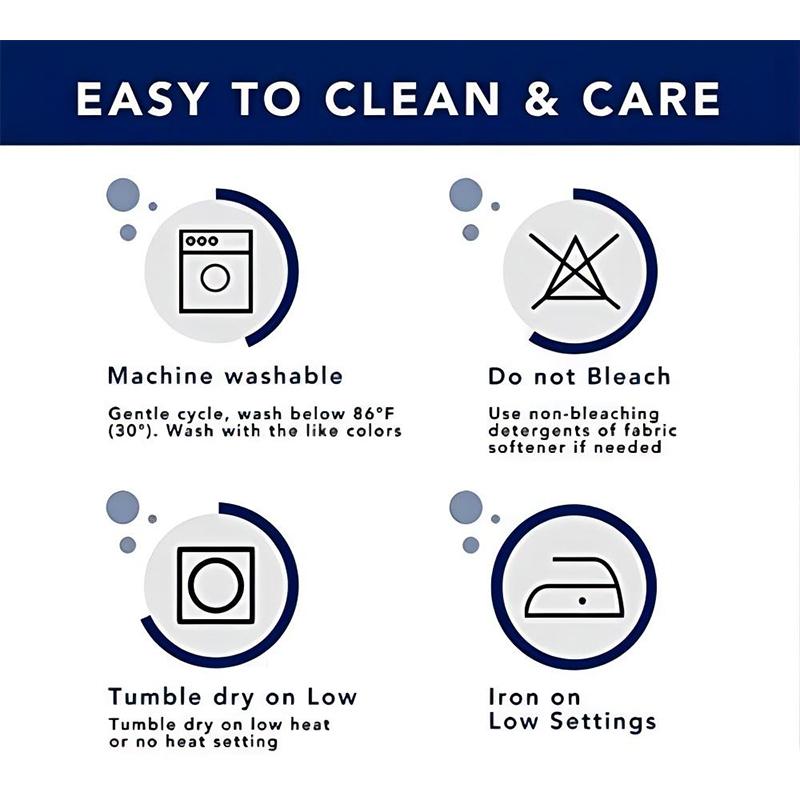 EASY TO CLEAN & CARE

Machine washable

Gentle cycle, wash below 86°F (30°). Wash with the like colors

Do not Bleach

Use non-bleaching detergents of fabric softener if needed

Tumble dry on Low

Tumble dry on low heat or no heat setting

Iron on Low Settings